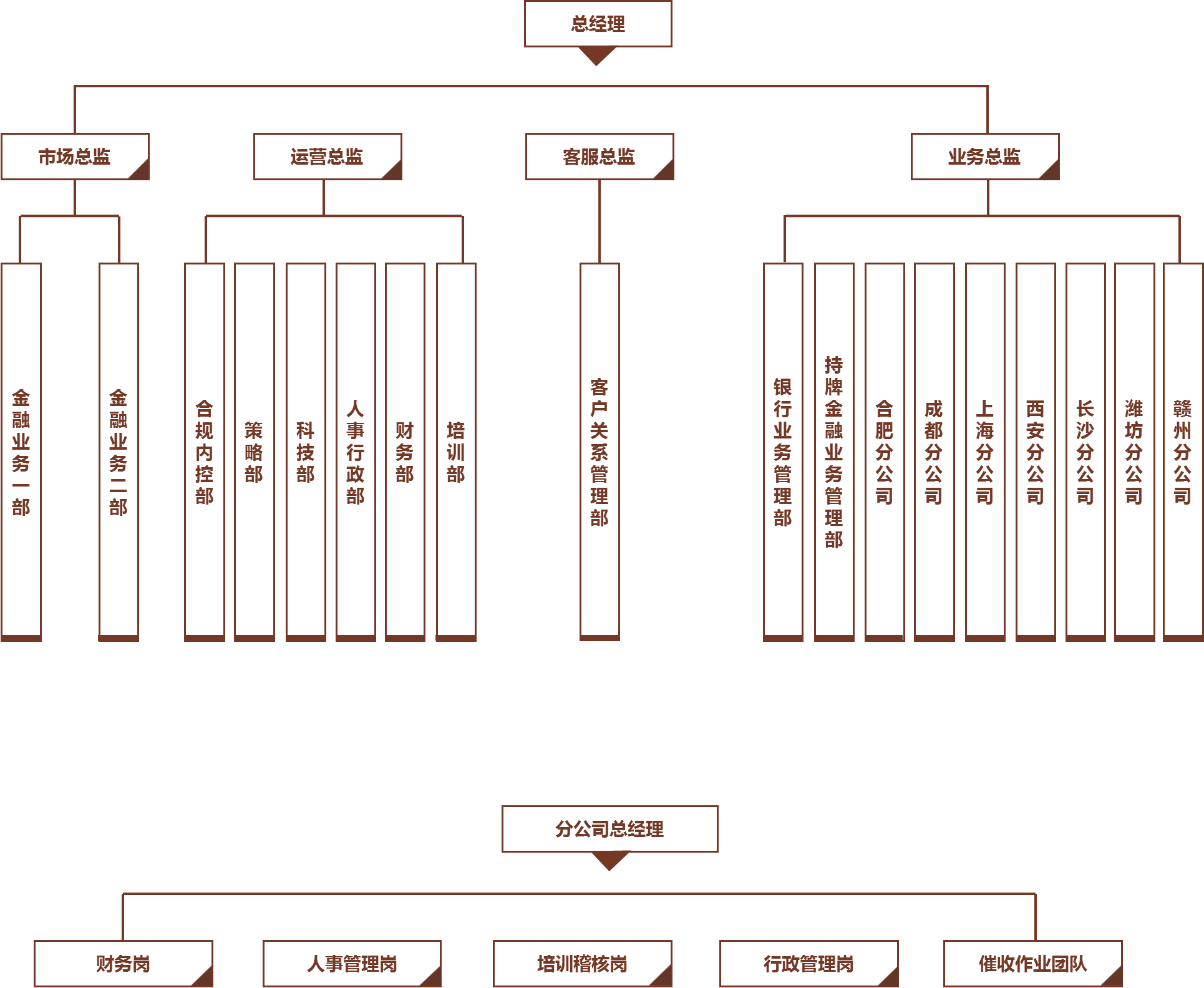 总经理

市场总监

运营总监

客服总监

业务总监

金融业务一部

金融业务二部

合规内控部

策略部

科技部

人事行政部

财务部

培训部

客户关系管理部

银行业务管理部

持牌金融业务管理部

合肥分公司

成都分公司

上海分公司

西安分公司

长沙分公司

潍坊分公司

赣州分公司

分公司总经理

财务岗

人事管理岗

培训稽核岗

行政管理岗

催收作业团队